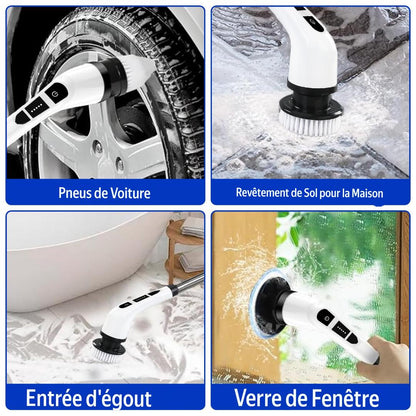 Pneus de Voiture

Revêtement de Sol pour la Maison

Entrée d'égout

Verre de Fenêtre